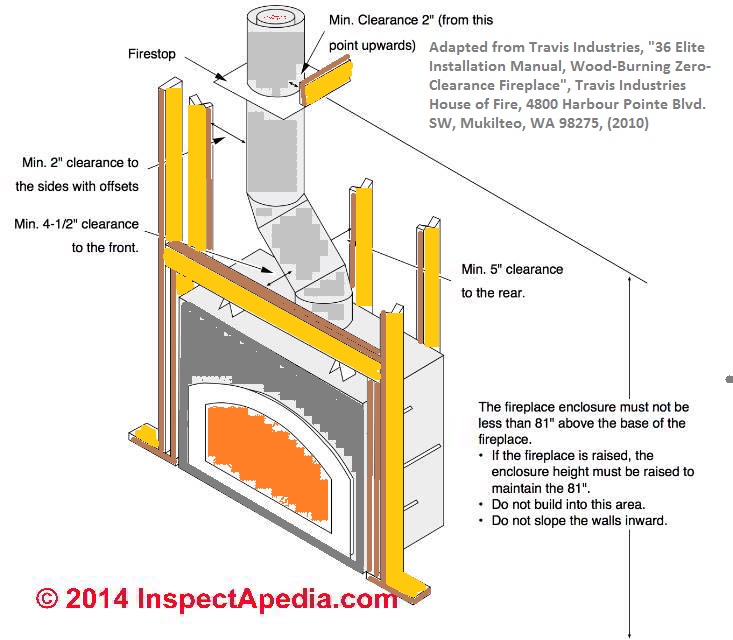 Min. Clearance 2" (from this point upwards)

Firestop

Adapted from Travis Industries, "36 Elite Installation Manual, Wood-Burning Zero-Clearance Fireplace", Travis Industries House of Fire, 4800 Harbour Pointe Blvd. SW, Mukilteo, WA 98275, (2010)

Min. 2" clearance to the sides with offsets

Min. 4-1/2" clearance to the front.

Min. 5" clearance to the rear.

The fireplace enclosure must not be less than 81" above the base of the fireplace.
• If the fireplace is raised, the enclosure height must be raised to maintain the 81".
• Do not build into this area.
• Do not slope the walls inward.

© 2014 InspectApedia.com